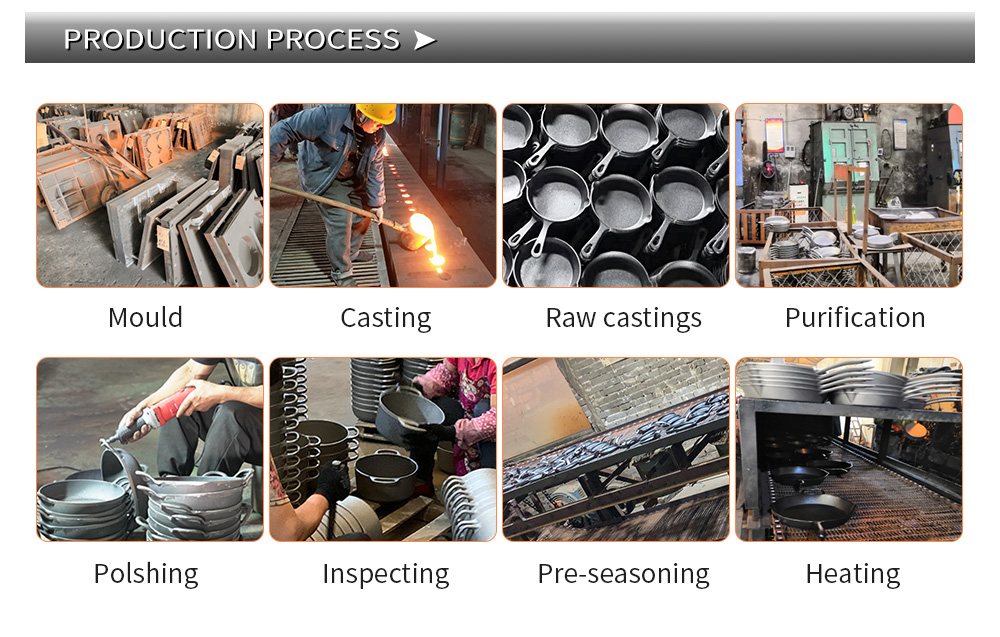 PRODUCTION PROCESS ➤

Mould

Casting

Raw castings

Purification

Polshing

Inspecting

Pre-seasoning

Heating